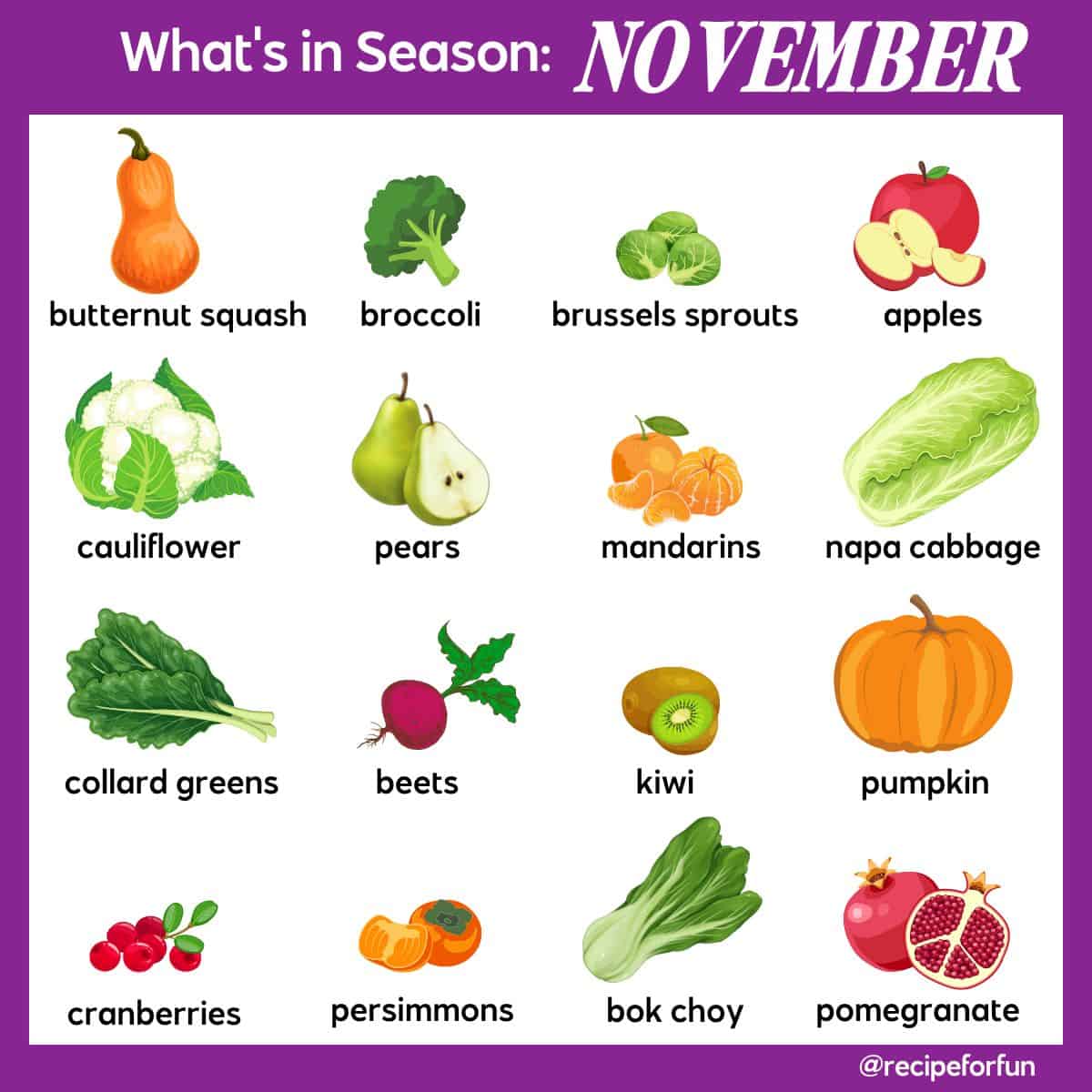 What's in Season: NOVEMBER

butternut squash
broccoli
brussels sprouts
apples

cauliflower
pears
mandarins
napa cabbage

collard greens
beets
kiwi
pumpkin

cranberries
persimmons
bok choy
pomegranate

@recipeforfun