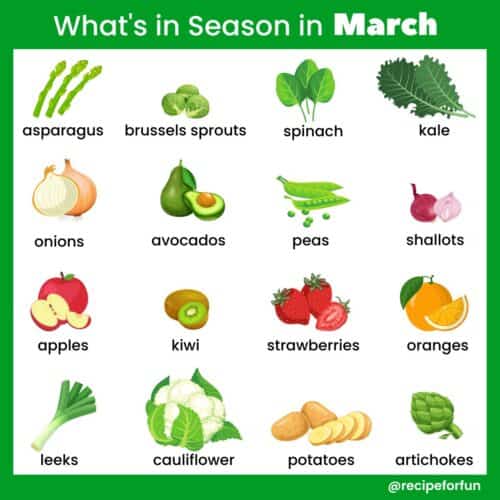 What's in Season in March

asparagus
brussels sprouts
spinach
kale

onions
avocados
peas
shallots

apples
kiwi
strawberries
oranges

leeks
cauliflower
potatoes
artichokes

@recipeforfun