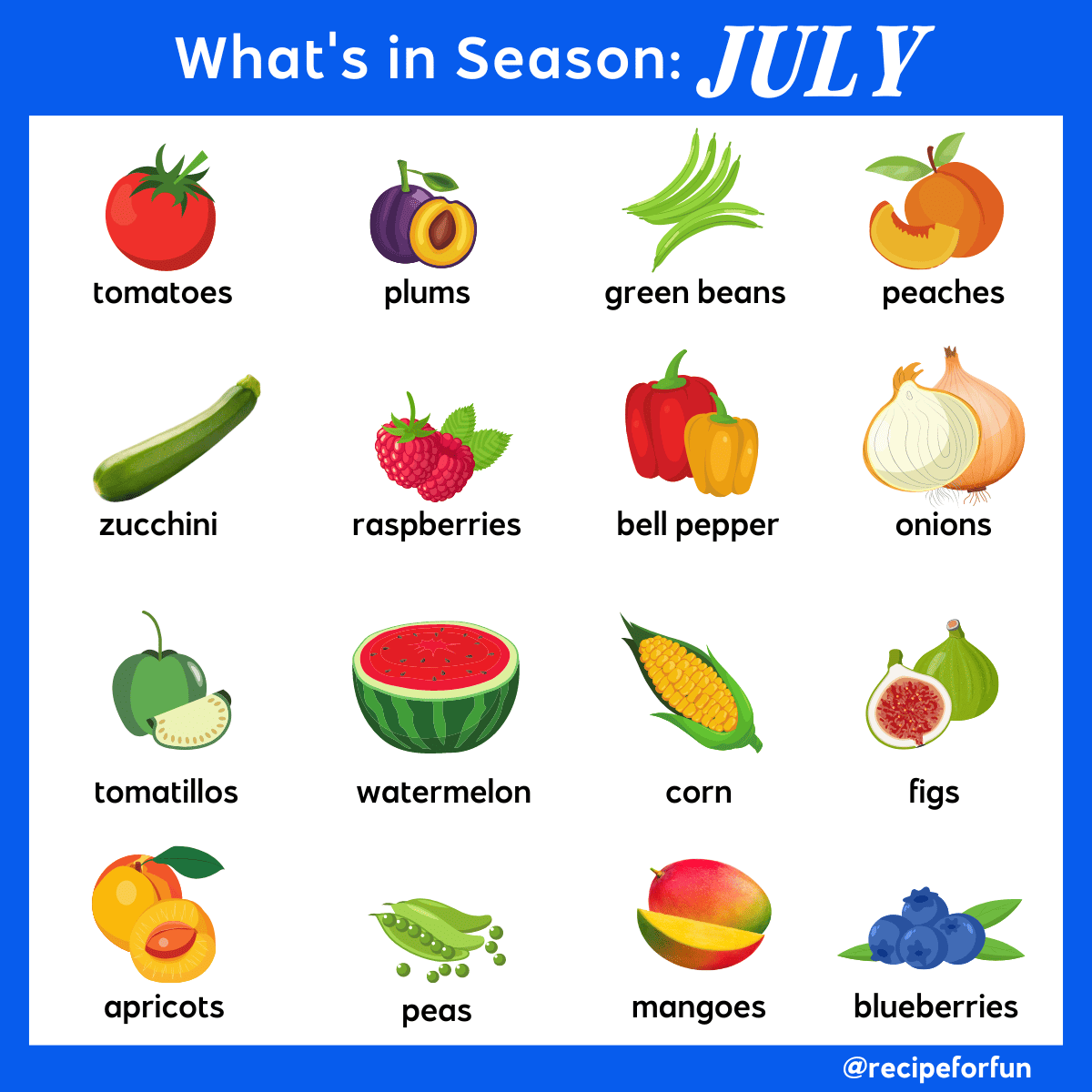 What's in Season: JULY

tomatoes

plums

green beans

peaches

zucchini

raspberries

bell pepper

onions

tomatillos

watermelon

corn

figs

apricots

peas

mangoes

blueberries

@recipeforfun