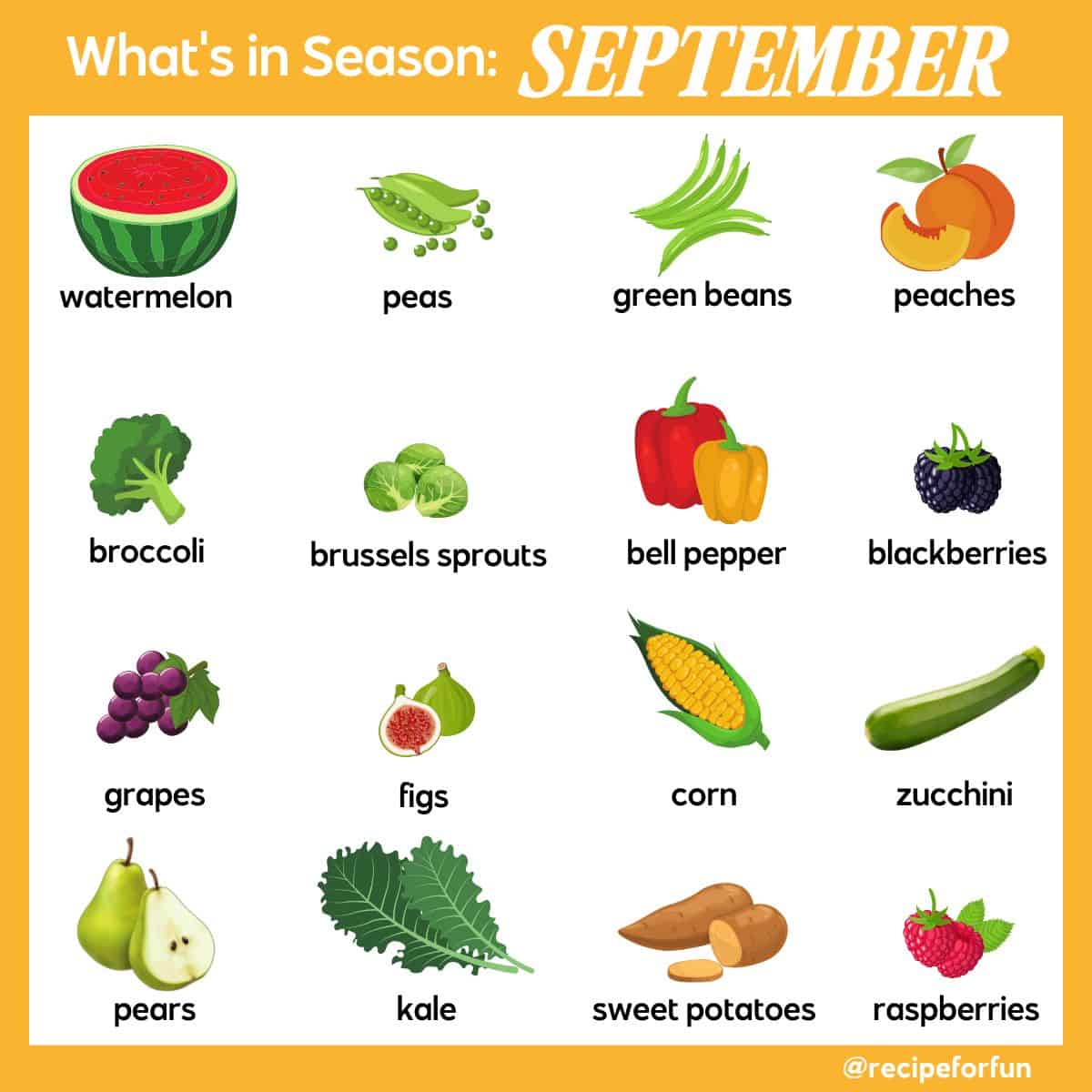 What's in Season: SEPTEMBER

watermelon

peas

green beans

peaches

broccoli

brussels sprouts

bell pepper

blackberries

grapes

figs

corn

zucchini

pears

kale

sweet potatoes

raspberries

@recipeforfun